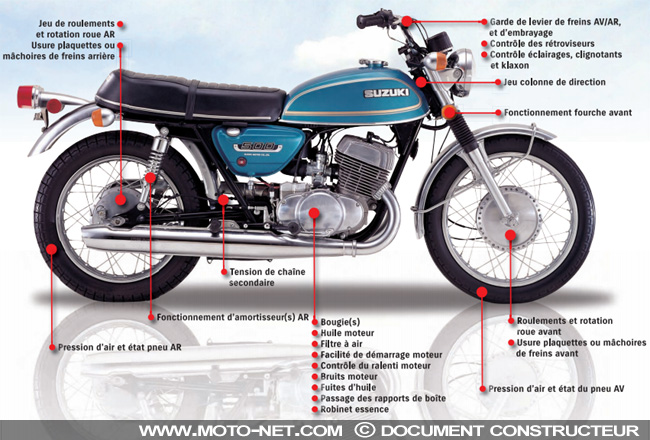 Jeu de roulements et rotation roue AR
Usure plaquettes ou mâchoires de freins arrière

Garde de levier de freins AV/AR, et d'embrayage
Contrôle des rétroviseurs
Contrôle éclairages, clignotants et klaxon
Jeu colonne de direction
Fonctionnement fourche avant

SUZUKI
500

Tension de chaîne secondaire

Fonctionnement d'amortisseur(s) AR

Pression d'air et état pneu AR

Bougie(s)
Huile moteur
Filtre à air
Facilité de démarrage moteur
Contrôle du ralenti moteur
Bruits moteur
Fuites d'huile
Passage des rapports de boîte
Robinet essence

Roulements et rotation roue avant
Usure plaquettes ou mâchoires de freins avant

Pression d'air et état du pneu AV

WWW.MOTO-NET.COM © DOCUMENT CONSTRUCTEUR